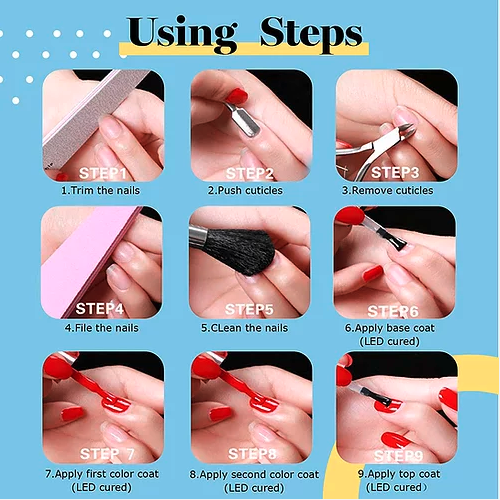 Using Steps

STEP1
1.Trim the nails

STEP2
2.Push cuticles

STEP3
3.Remove cuticles

STEP4
4.File the nails

STEP5
5.CLean the nails

STEP6
6.Apply base coat (LED cured)

STEP 7
7.Apply first color coat (LED cured)

STEP8
8.Apply second color coat (LED cured)

STEP9
9.Apply top coat (LED cured)